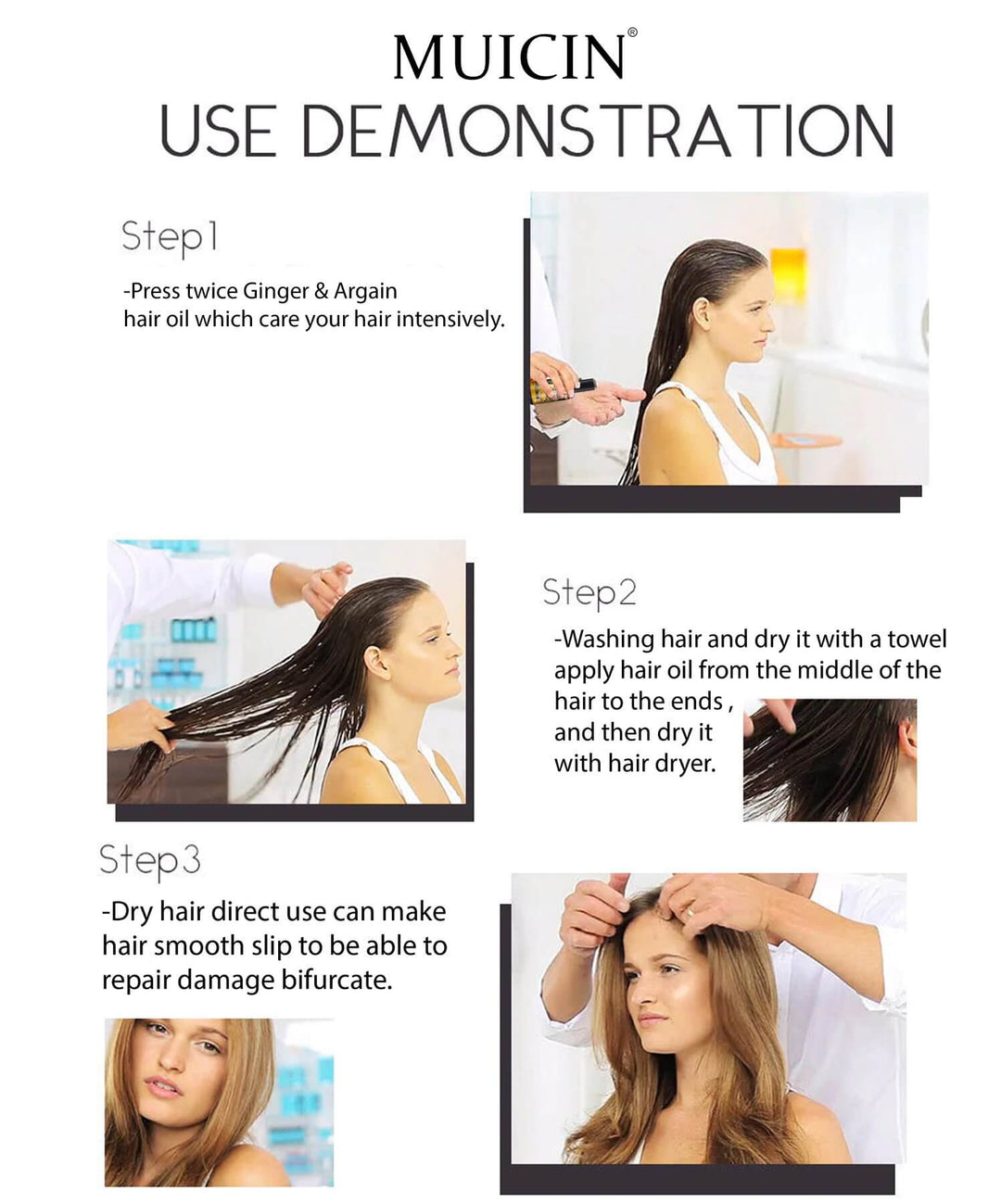 MUICIN®
USE DEMONSTRATION

Step1
-Press twice Ginger & Argain hair oil which care your hair intensively.

Step2
-Washing hair and dry it with a towel apply hair oil from the middle of the hair to the ends , and then dry it with hair dryer.

Step3
-Dry hair direct use can make hair smooth slip to be able to repair damage bifurcate.