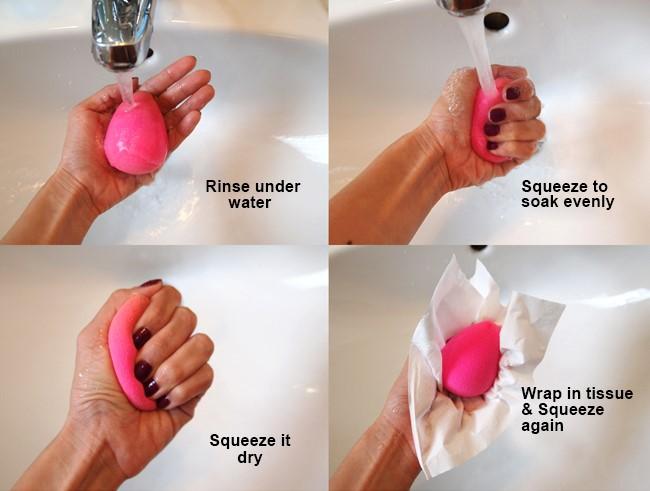 Rinse under water

Squeeze to soak evenly

Squeeze it dry

Wrap in tissue & Squeeze again